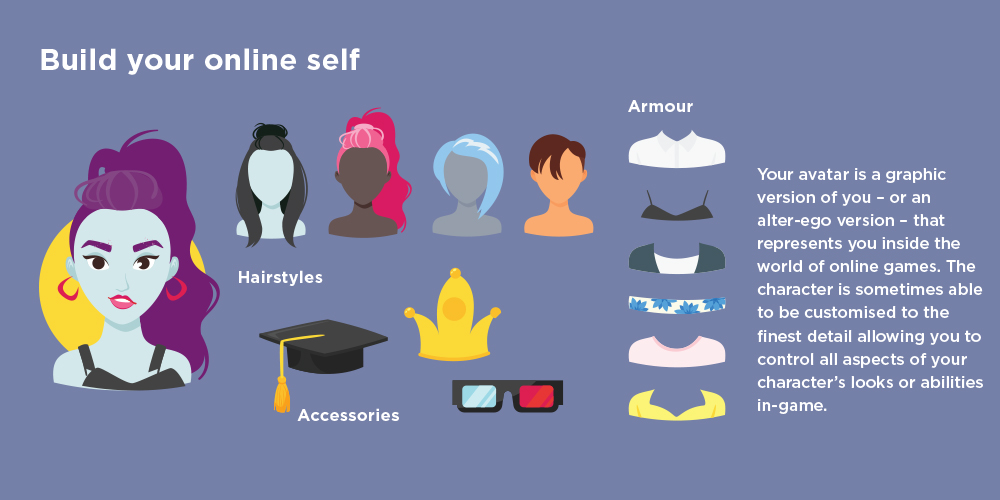 Build your online self

Hairstyles

Accessories

Armour

Your avatar is a graphic version of you – or an alter-ego version – that represents you inside the world of online games. The character is sometimes able to be customised to the finest detail allowing you to control all aspects of your character's looks or abilities in-game.