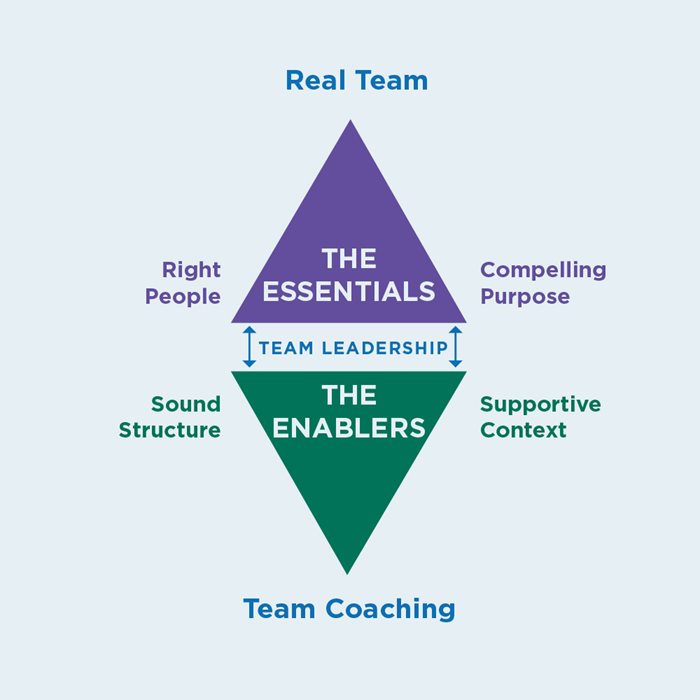 Real Team

Right People

THE ESSENTIALS

Compelling Purpose

TEAM LEADERSHIP

Sound Structure

THE ENABLERS

Supportive Context

Team Coaching